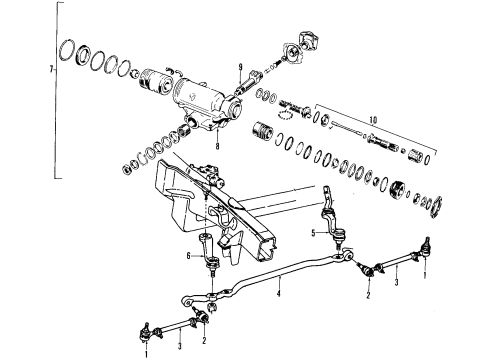 7
9
10
8
5
6
4
3
1
2
1
3
2