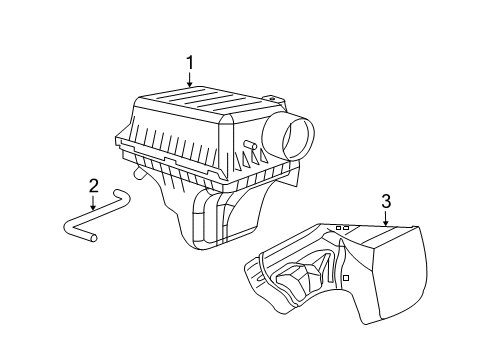 1
2
3