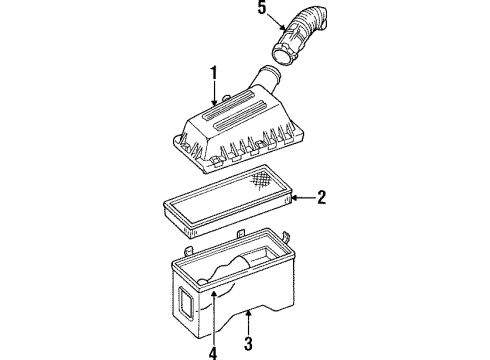 5
1
2
4
3