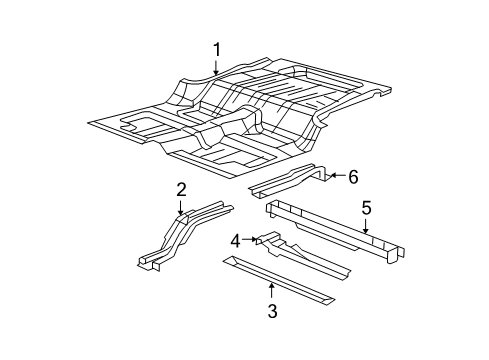 1
6
2
5
4
3