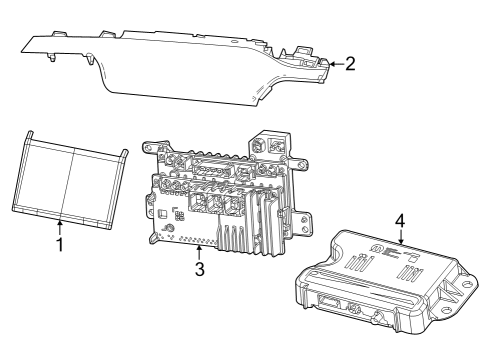 2

1

3

4