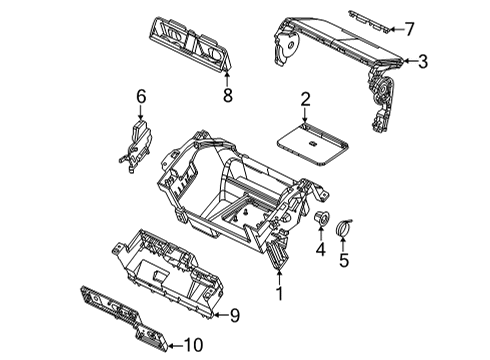 7
3
8
6
2
4
5
1
9
10