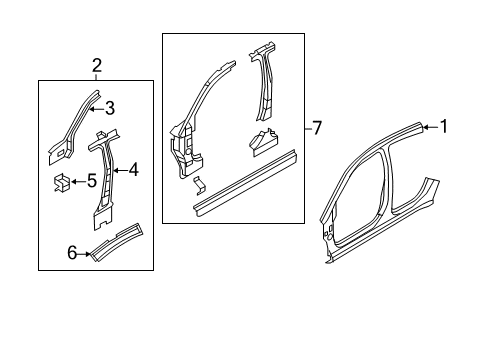 2
3
4
5
6
7
1