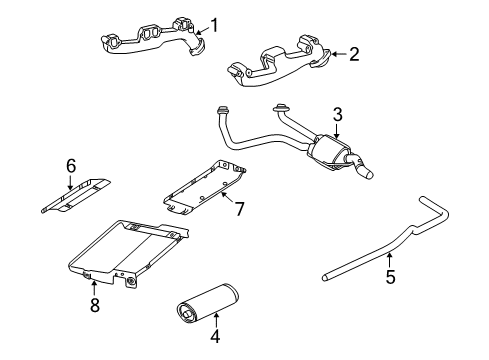 1
2
3
6
7
5
8
4