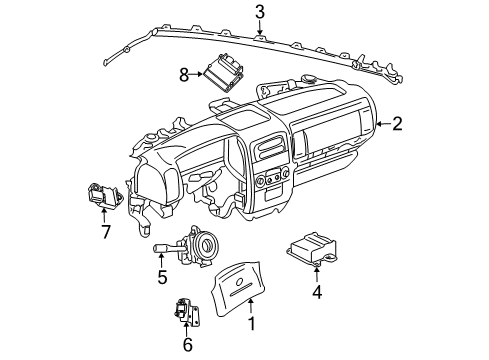 3
8
2
7
5
4
1
6