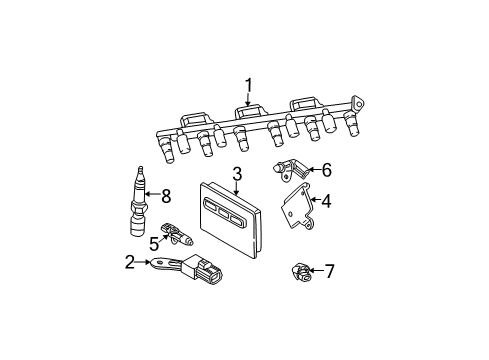 1
6
3
8
4
5
2
7