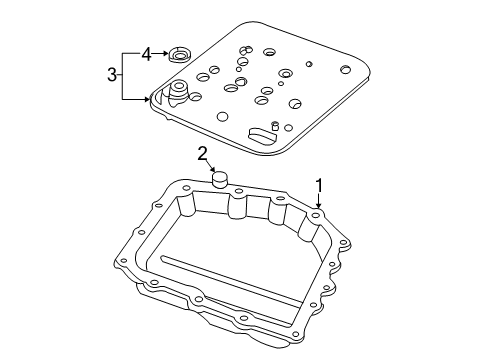 4
3
2
1