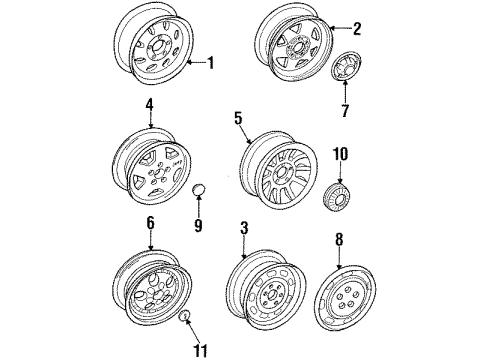 1
2
7
4
5
10
9
6
3
8
11