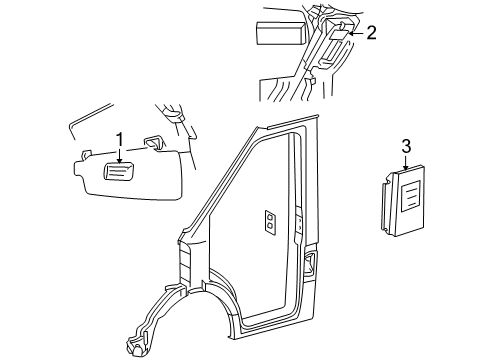 2
1
3