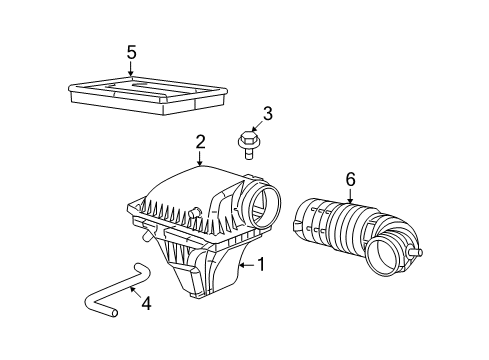 5
3
2
6
1
4