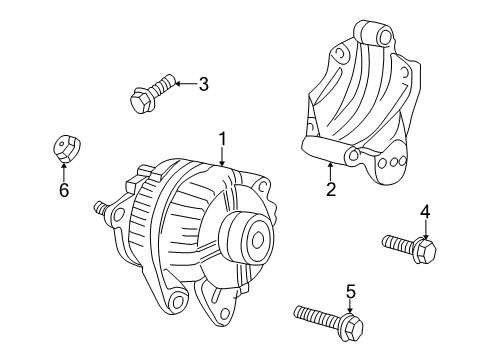 3
6
1
2
4
5