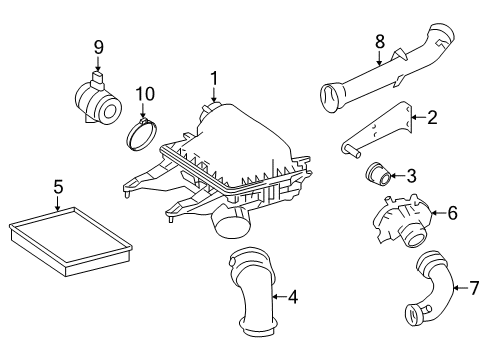 9
10
1
8
2
3
5
6
4
7