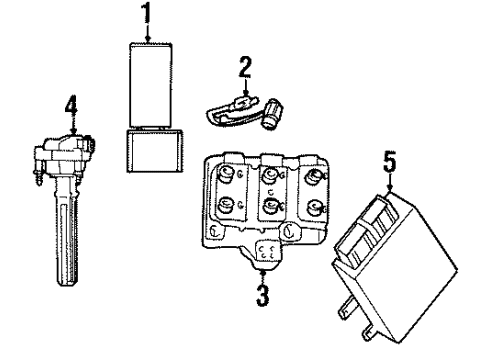 1
2
4
5
3