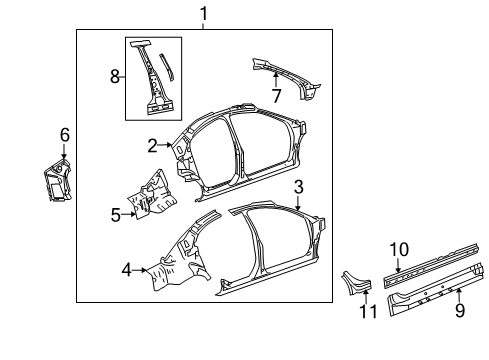 1
8
7
6
2
3
5
4
10
11
9