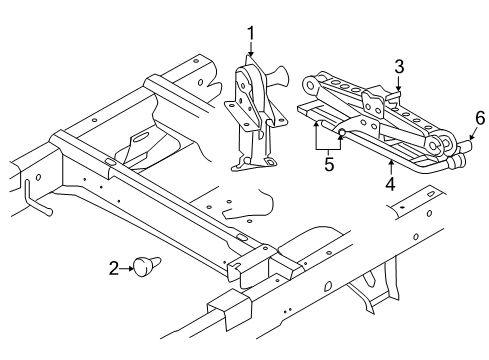 1
3
6
5
4
2