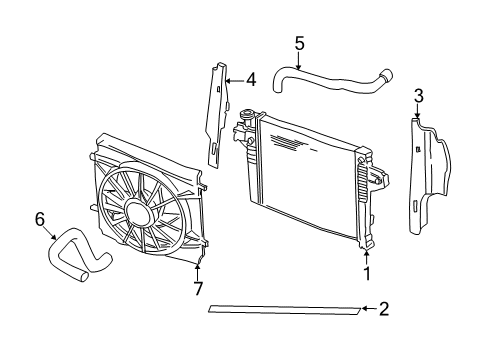 5
4
3
6
7
1
2