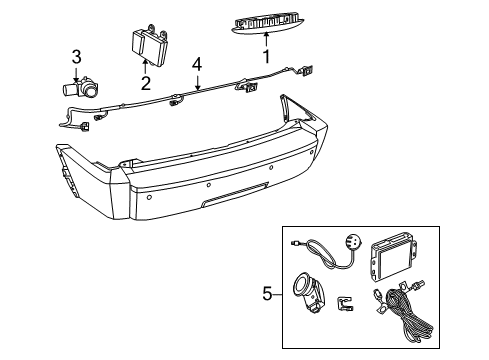 3
2
4
1
5