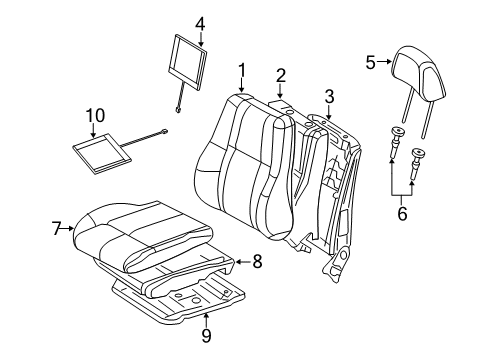 4
1
2
3
5
10
6
7
8
9