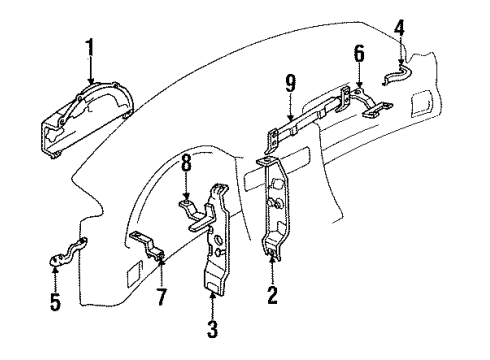 1
4
6
9
8
5
7
3
2