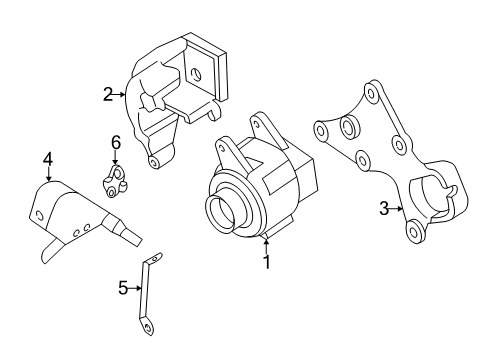 2
6
4
3
1
5