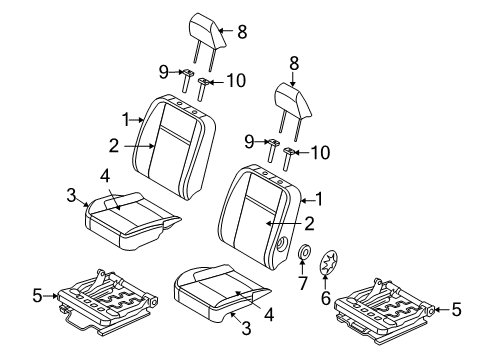 8
9
10
8
1
2
9
10
4
3
1
2
7
6
5
4
3
5