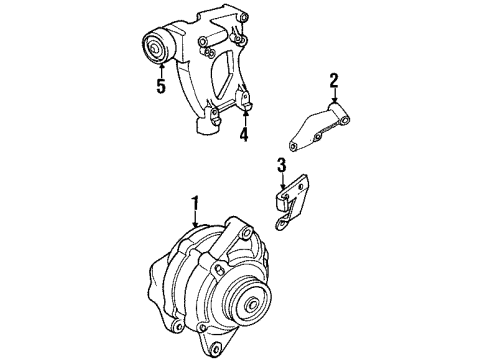 5
2
4
3
1