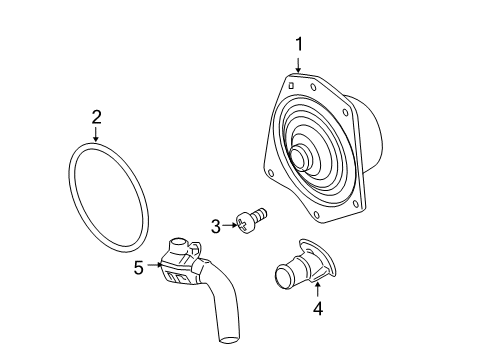 1
2
3
5
4