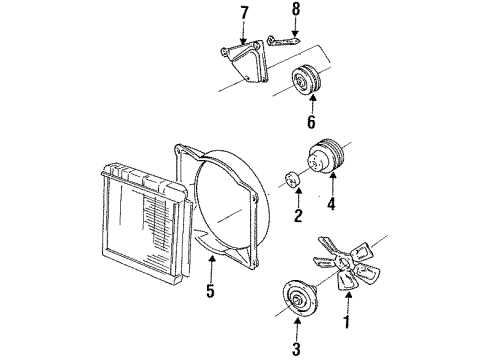 7
8
6
4
2
5
1
3