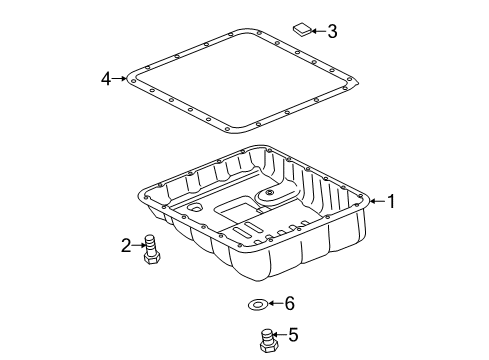 3
4
1
2
6
5