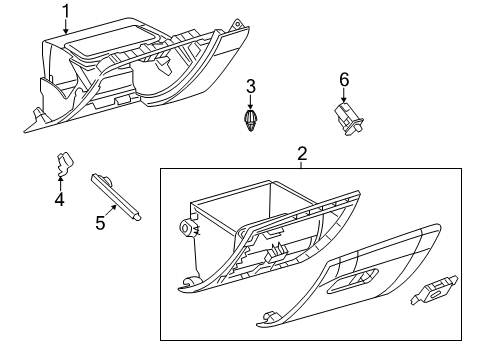 1
3
6
2
4
5