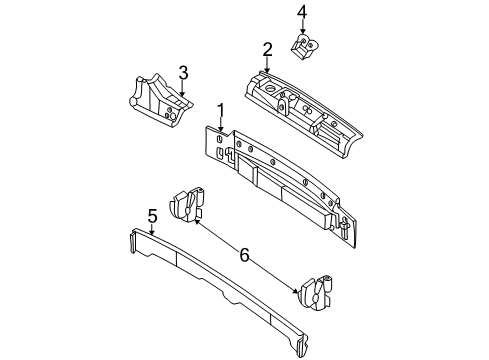 4
2
3
1
5
6