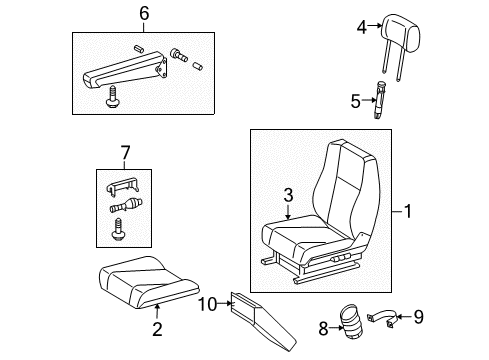 6
4
5
7
3
1
10
2
8
9