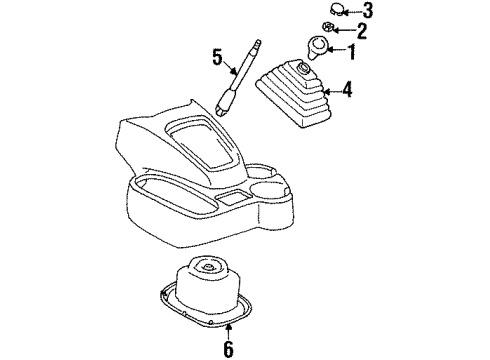 3
2
1
5
4
6