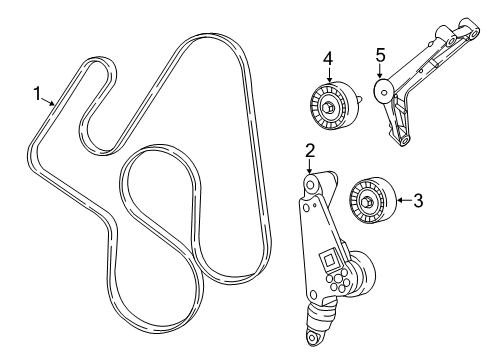 1
4
5
2
3