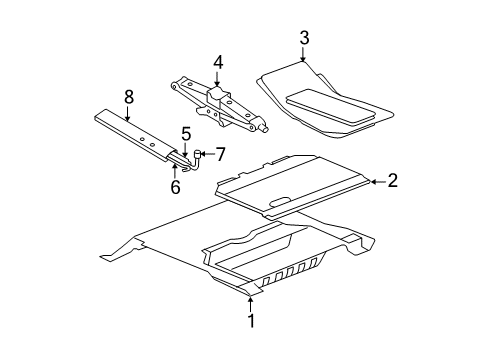 3
4
8
5
7
6
2
1