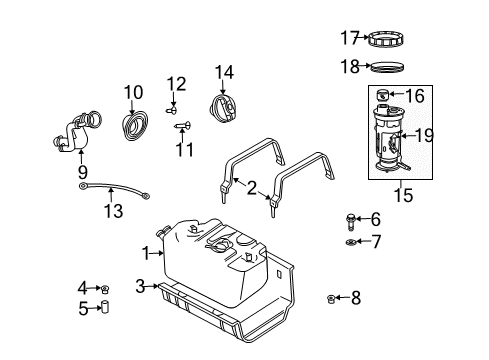 17
18
16
19
15
14
12
10
11
9
13
2
6
7
1
3
4
5
8