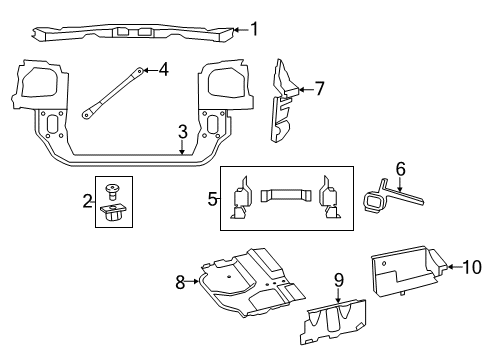 1
4
7
3
2
5
6
8
9
10