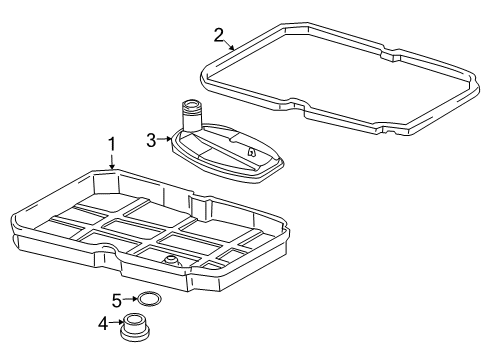 2
3
1
5
4