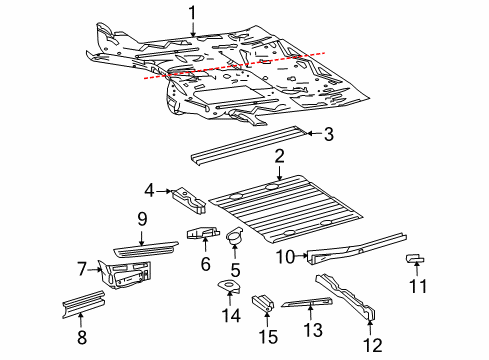 1
3
2
4
9
6
5
10
7
11
14
8
15
13
12