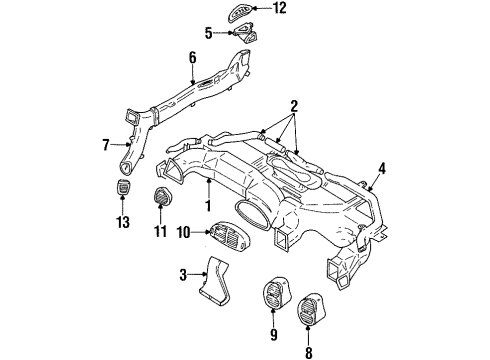 12
5
6
2
7
4
1
13
11
10
3
9
8