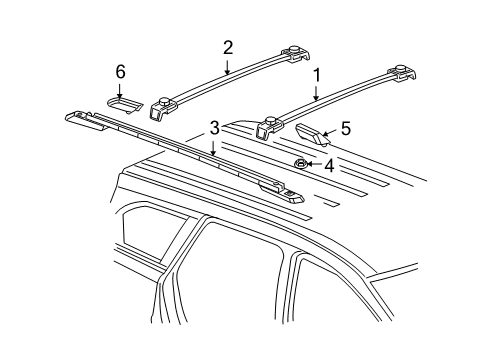 2
6
1
3
5
4