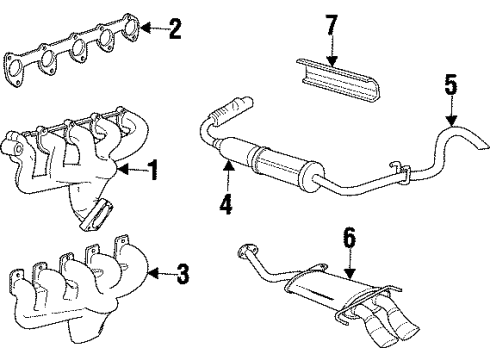 2
7
5
1
4
6
3