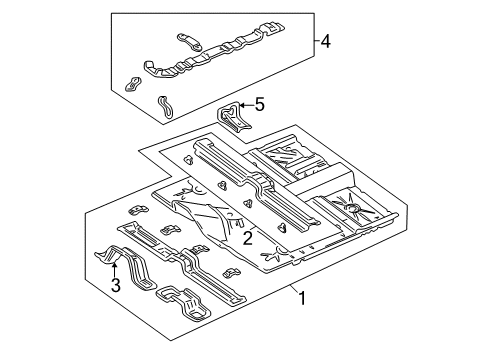 4
5
2
3
1