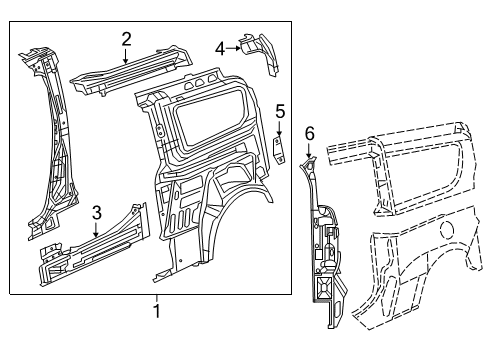 2
4
5
6
3
1