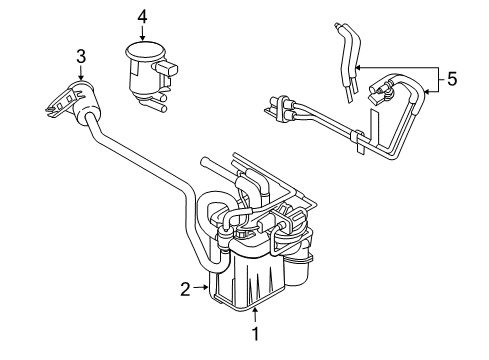 4
3
5
2
1