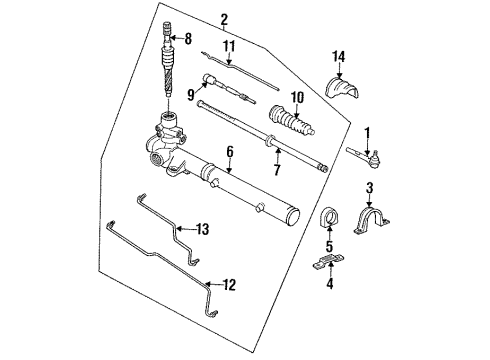 2
8
11
14
9
10
1
6
7
3
13
5
12
4