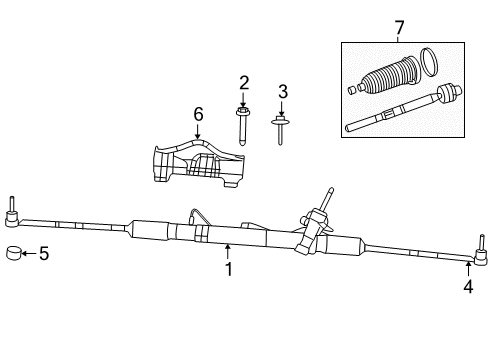 7
2
3
6
5
1
4