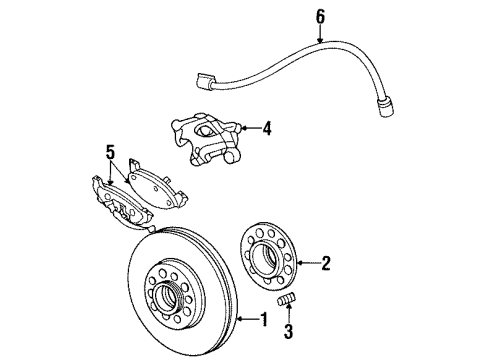 6
4
5
2
1
3