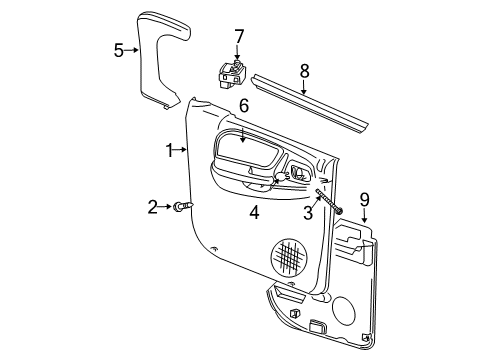 5
7
8
6
1
2
4
3
9