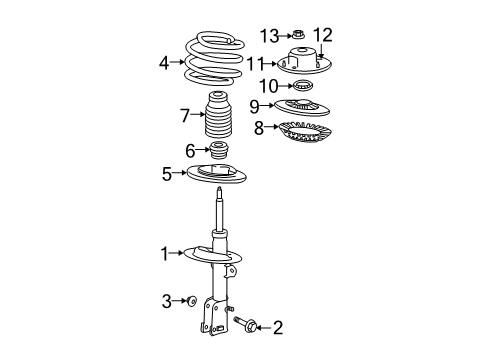 13
12
4
11
10
9
7
8
6
5
1
3
2